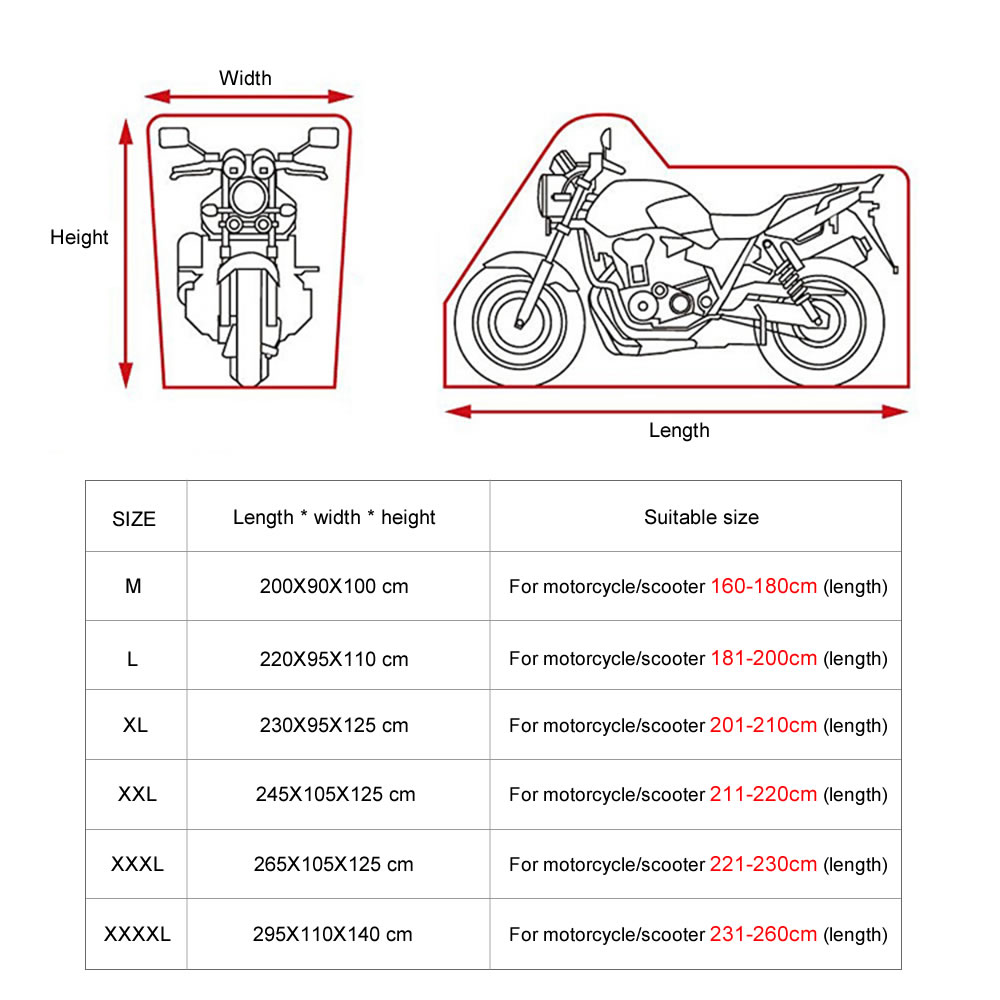 Width

Height

Length

| SIZE | Length * width * height | Suitable size |
|---|---|---|
| M | 200X90X100 cm | For motorcycle/scooter 160-180cm (length) |
| L | 220X95X110 cm | For motorcycle/scooter 181-200cm (length) |
| XL | 230X95X125 cm | For motorcycle/scooter 201-210cm (length) |
| XXL | 245X105X125 cm | For motorcycle/scooter 211-220cm (length) |
| XXXL | 265X105X125 cm | For motorcycle/scooter 221-230cm (length) |
| XXXXL | 295X110X140 cm | For motorcycle/scooter 231-260cm (length) |