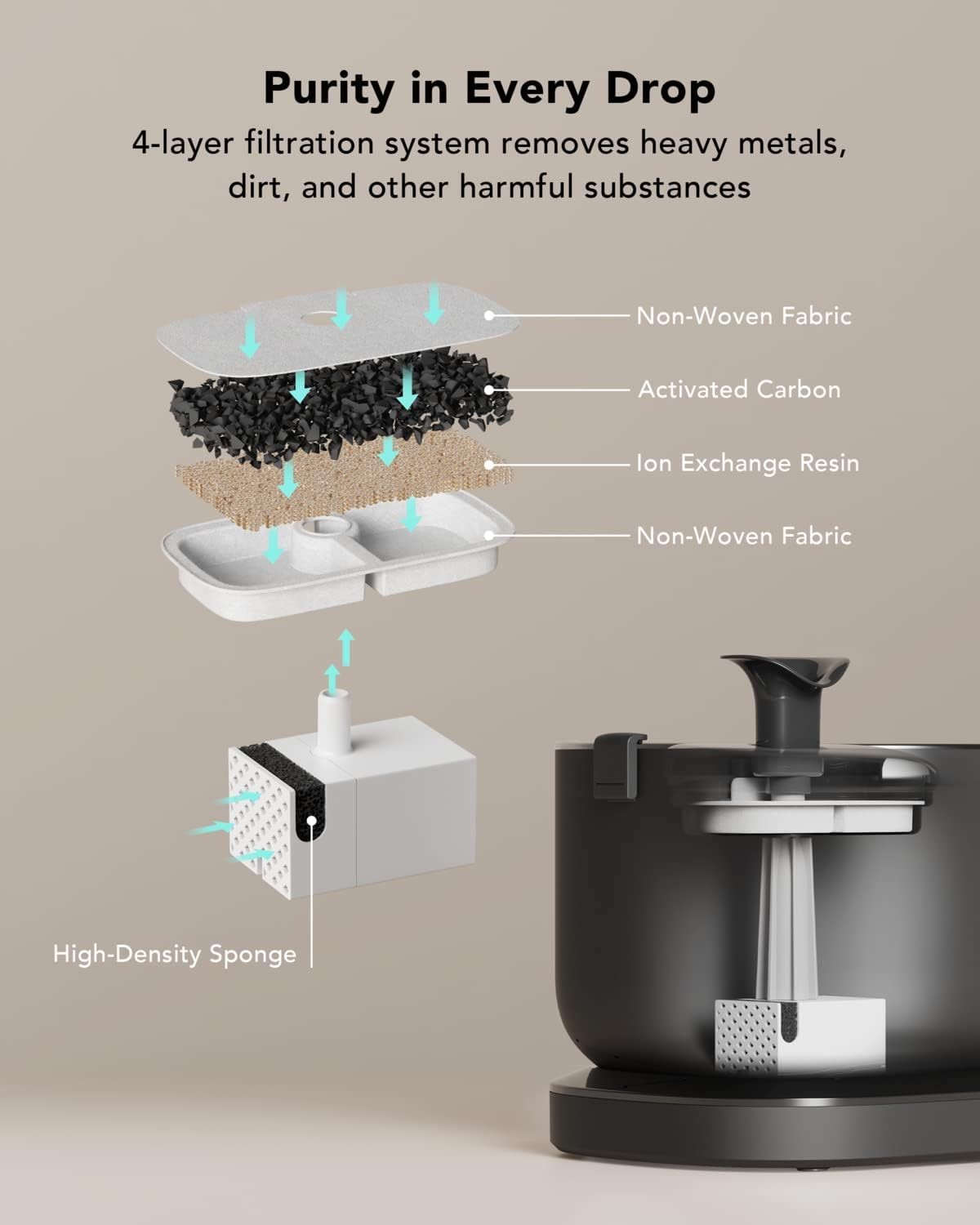 Purity in Every Drop

4-layer filtration system removes heavy metals, dirt, and other harmful substances

Non-Woven Fabric

Activated Carbon

Ion Exchange Resin

Non-Woven Fabric

High-Density Sponge